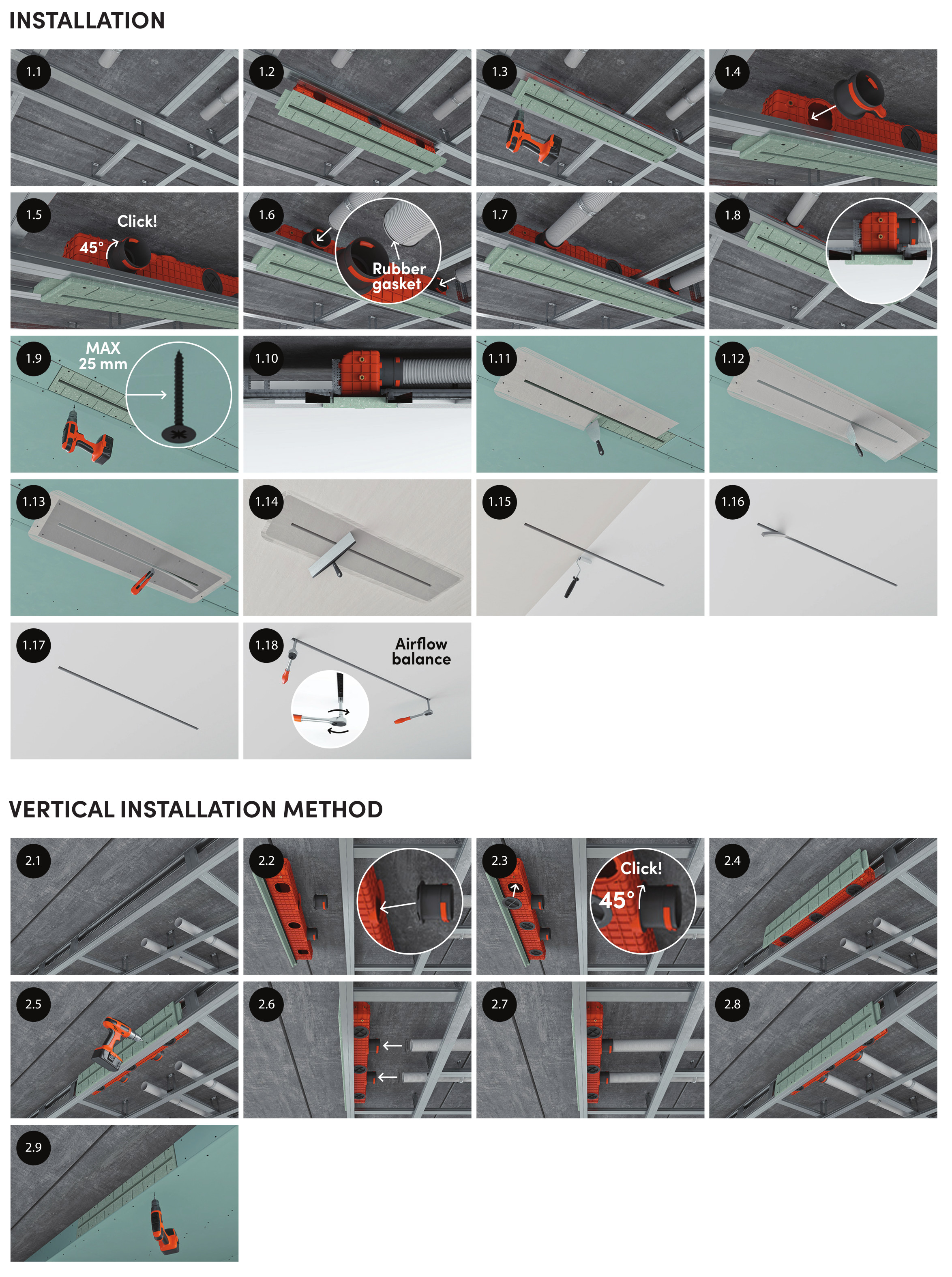 INSTALLATION

1.1

1.2

1.3

1.4

1.5 Click! 45°

1.6 Rubber gasket

1.7

1.8

1.9 MAX 25 mm

1.10

1.11

1.12

1.13

1.14

1.15

1.16

1.17

1.18 Airflow balance

VERTICAL INSTALLATION METHOD

2.1

2.2

2.3 Click! 45°

2.4

2.5

2.6

2.7

2.8

2.9