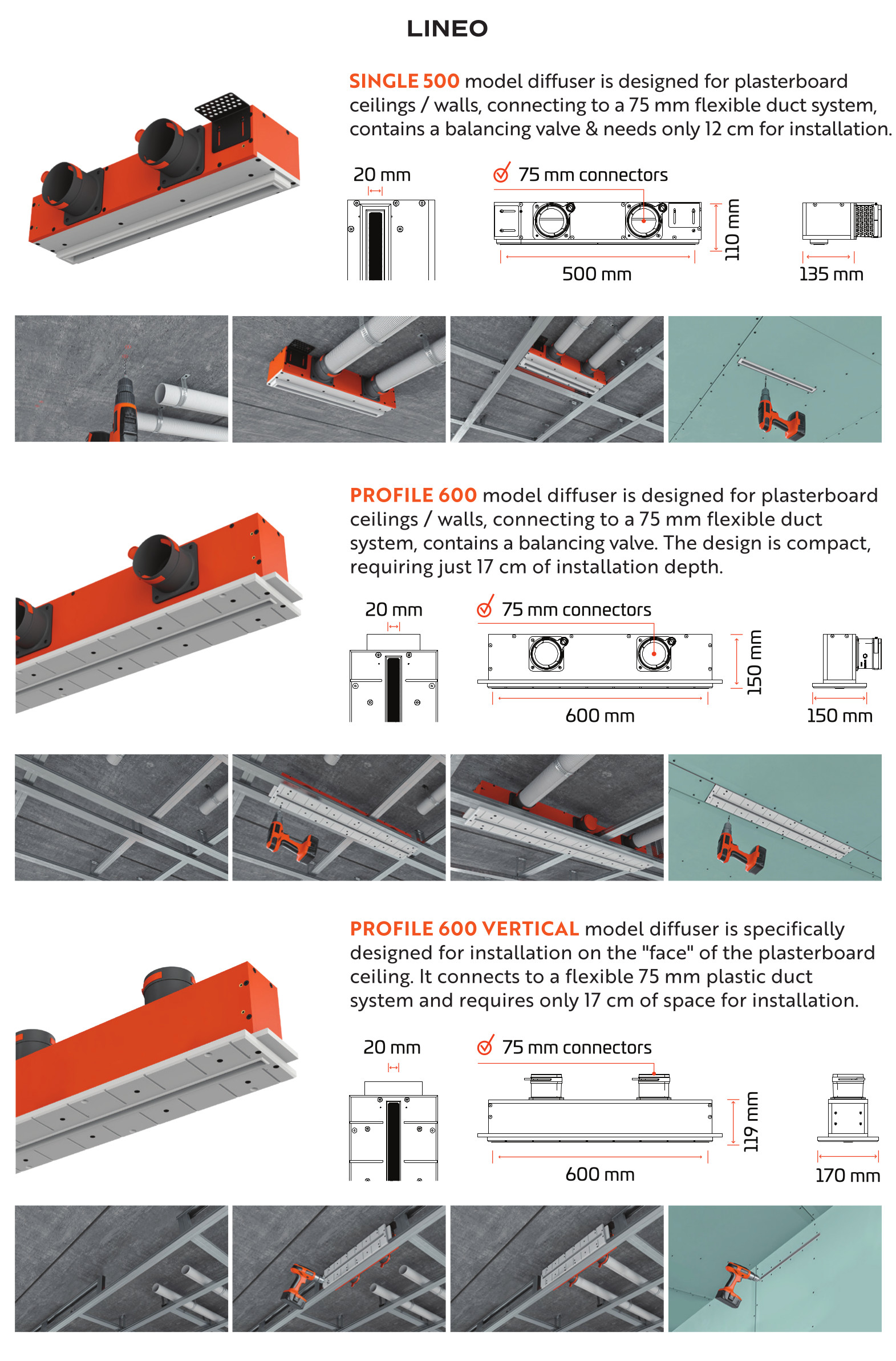 LINEO

SINGLE 500 model diffuser is designed for plasterboard ceilings / walls, connecting to a 75 mm flexible duct system, contains a balancing valve & needs only 12 cm for installation.

20 mm

75 mm connectors

110 mm

500 mm

135 mm

PROFILE 600 model diffuser is designed for plasterboard ceilings / walls, connecting to a 75 mm flexible duct system, contains a balancing valve. The design is compact, requiring just 17 cm of installation depth.

20 mm

75 mm connectors

150 mm

600 mm

150 mm

PROFILE 600 VERTICAL model diffuser is specifically designed for installation on the "face" of the plasterboard ceiling. It connects to a flexible 75 mm plastic duct system and requires only 17 cm of space for installation.

20 mm

75 mm connectors

119 mm

600 mm

170 mm