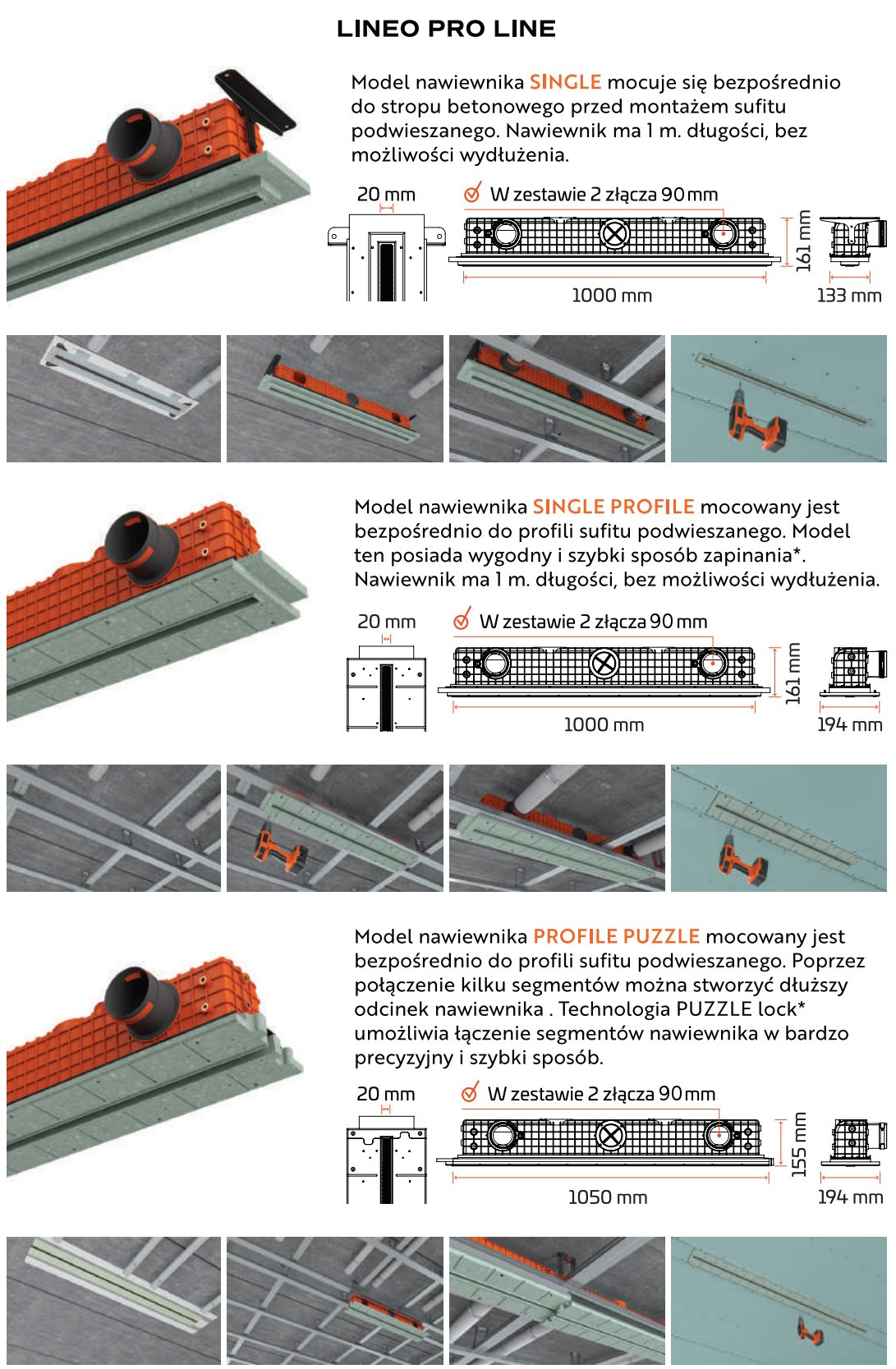 LINEO PRO LINE

Model nawiewnika SINGLE mocuje się bezpośrednio do stropu betonowego przed montażem sufitu podwieszanego. Nawiewnik ma 1 m. długości, bez możliwości wydłużenia.

20 mm

W zestawie 2 złącza 90 mm

161 mm

1000 mm

133 mm

Model nawiewnika SINGLE PROFILE mocowany jest bezpośrednio do profili sufitu podwieszanego. Model ten posiada wygodny i szybki sposób zapinania*. Nawiewnik ma 1 m. długości, bez możliwości wydłużenia.

20 mm

W zestawie 2 złącza 90 mm

161 mm

1000 mm

194 mm

Model nawiewnika PROFILE PUZZLE mocowany jest bezpośrednio do profili sufitu podwieszanego. Poprzez połączenie kilku segmentów można stworzyć dłuższy odcinek nawiewnika . Technologia PUZZLE lock* umożliwia łączenie segmentów nawiewnika w bardzo precyzyjny i szybki sposób.

20 mm

W zestawie 2 złącza 90 mm

155 mm

1050 mm

194 mm