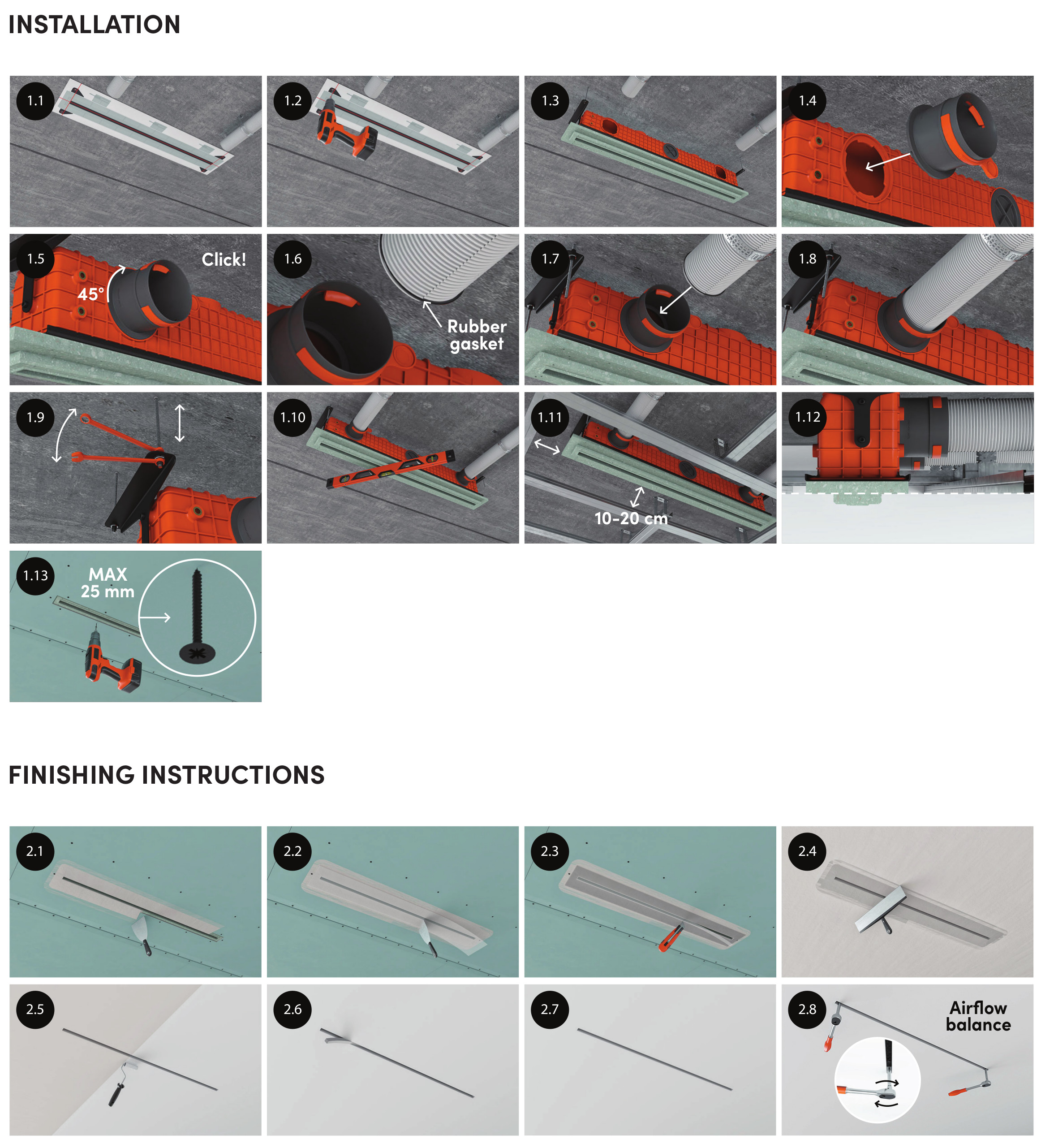 INSTALLATION

1.1

1.2

1.3

1.4

1.5 45° Click!

1.6 Rubber gasket

1.7

1.8

1.9

1.10

1.11 10-20 cm

1.12

1.13 MAX 25 mm

FINISHING INSTRUCTIONS

2.1

2.2

2.3

2.4

2.5

2.6

2.7

2.8 Airflow balance