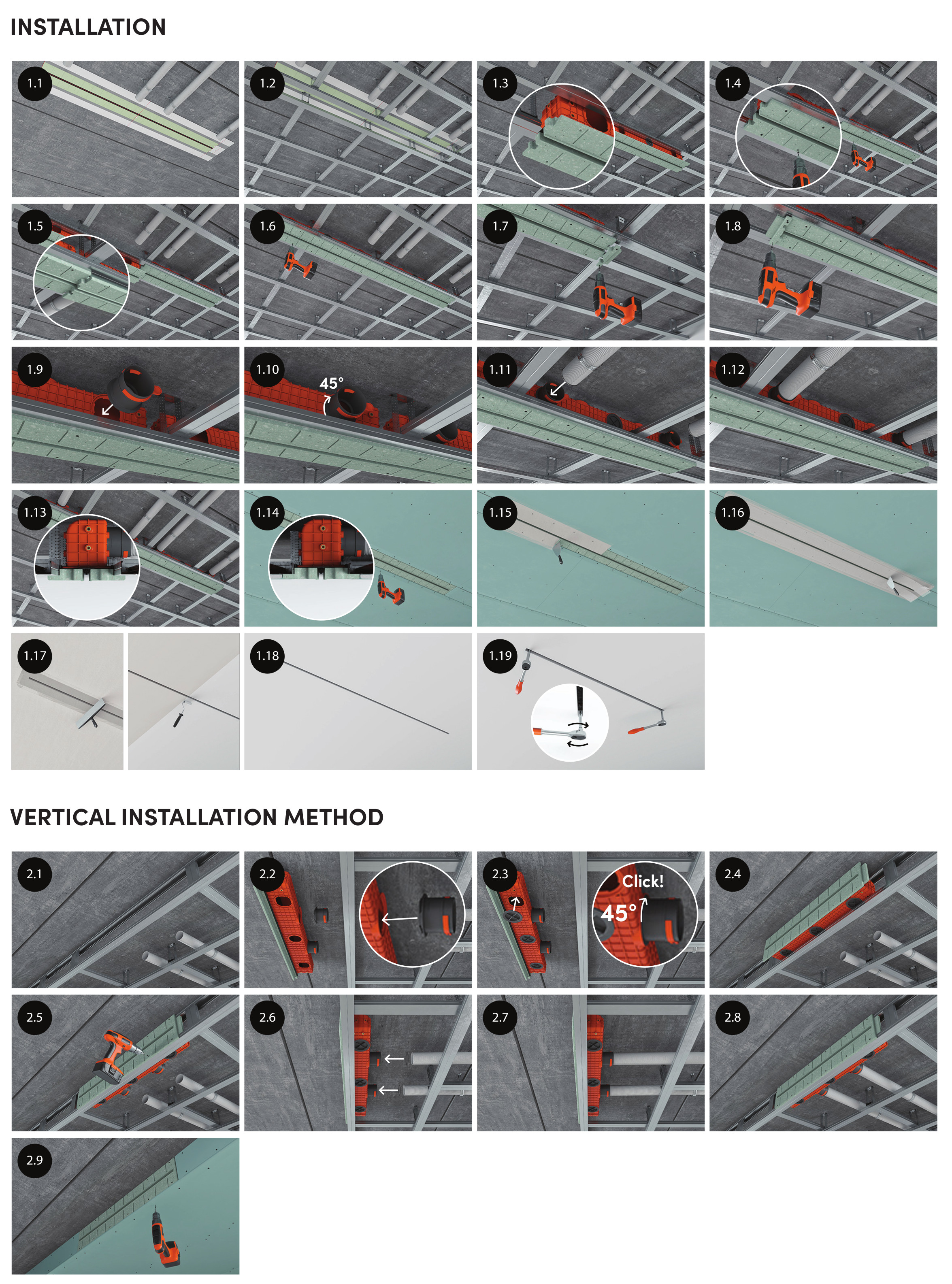 INSTALLATION

1.1

1.2

1.3

1.4

1.5

1.6

1.7

1.8

1.9

1.10

45°

1.11

1.12

1.13

1.14

1.15

1.16

1.17

1.18

1.19

VERTICAL INSTALLATION METHOD

2.1

2.2

2.3

Click!

45°

2.4

2.5

2.6

2.7

2.8

2.9