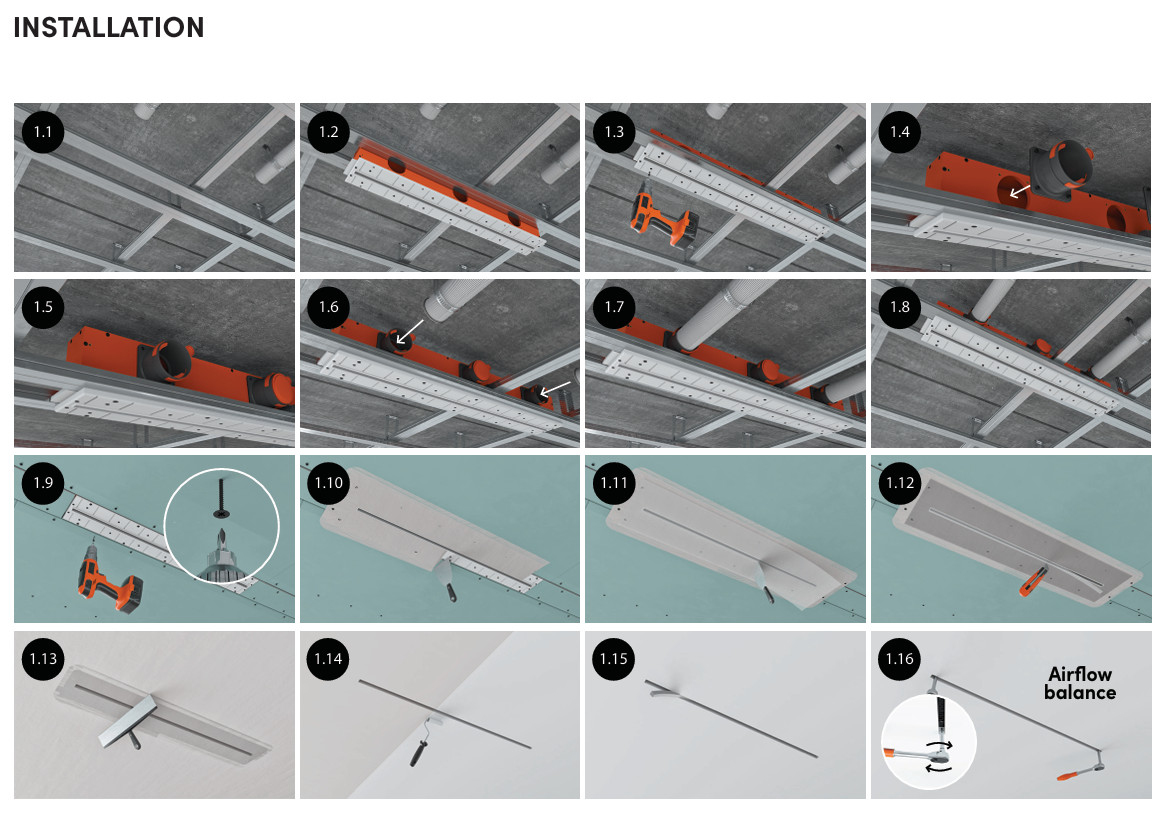 INSTALLATION

1.1

1.2

1.3

1.4

1.5

1.6

1.7

1.8

1.9

1.10

1.11

1.12

1.13

1.14

1.15

1.16

Airflow balance