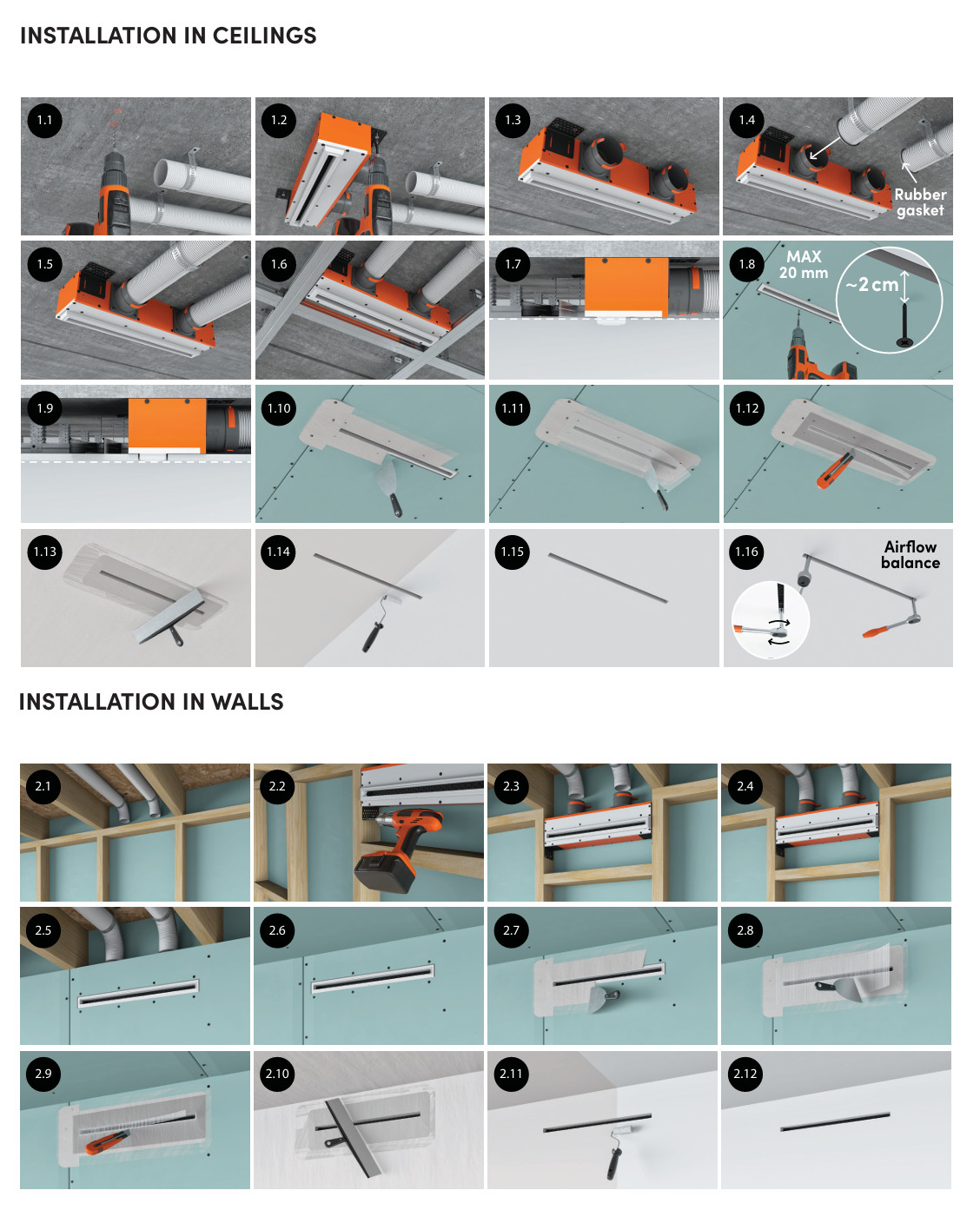 INSTALLATION IN CEILINGS

1.1

1.2

1.3

1.4

Rubber gasket

1.5

1.6

1.7

1.8

MAX 20 mm

~2 cm

1.9

1.10

1.11

1.12

1.13

1.14

1.15

1.16

Airflow balance

INSTALLATION IN WALLS

2.1

2.2

2.3

2.4

2.5

2.6

2.7

2.8

2.9

2.10

2.11

2.12